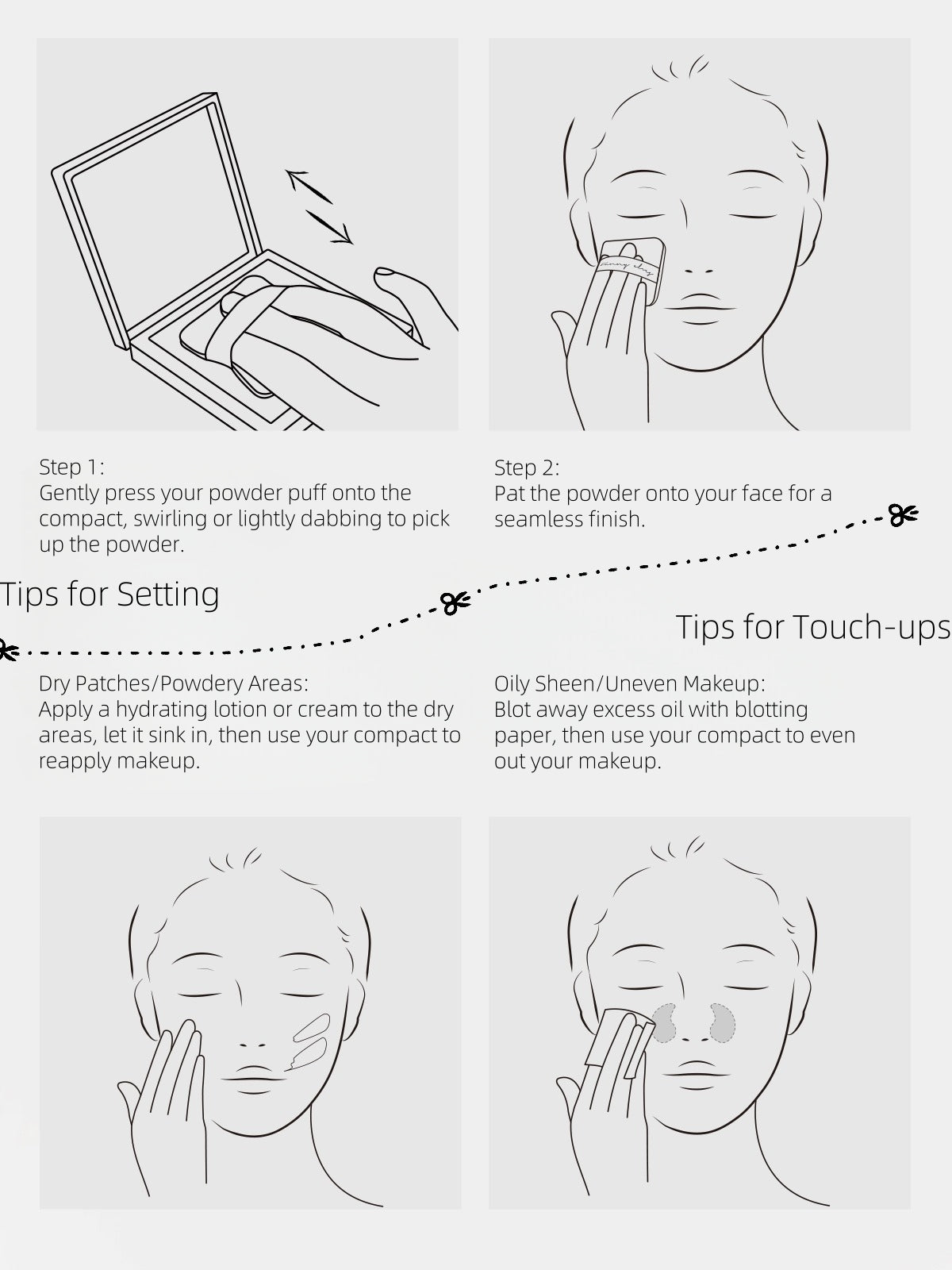 Step 1:
Gently press your powder puff onto the compact, swirling or lightly dabbing to pick up the powder.

Step 2:
Pat the powder onto your face for a seamless finish.

Tips for Setting

Tips for Touch-ups

Dry Patches/Powdery Areas:
Apply a hydrating lotion or cream to the dry areas, let it sink in, then use your compact to reapply makeup.

Oily Sheen/Uneven Makeup:
Blot away excess oil with blotting paper, then use your compact to even out your makeup.